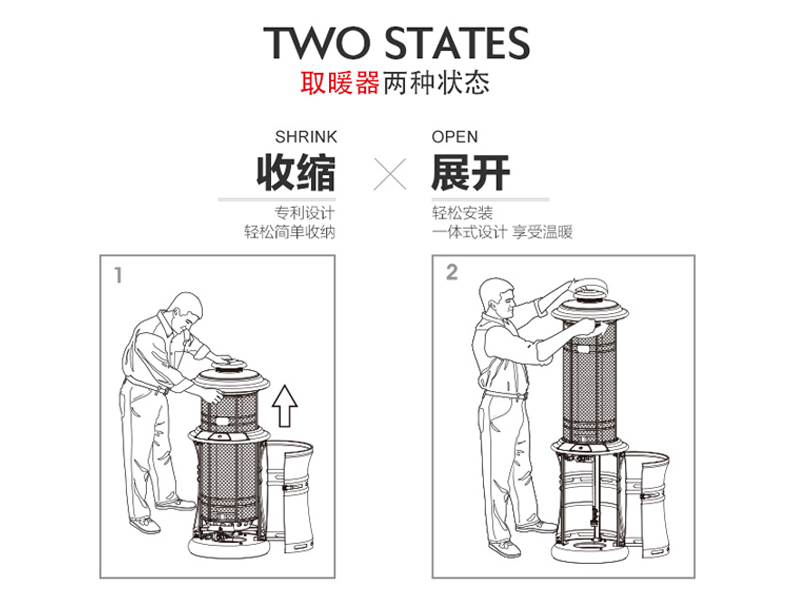 TWO STATES
取暖器两种状态

SHRINK
收缩
专利设计
轻松简单收纳

OPEN
展开
轻松安装
一体式设计 享受温暖

1

2