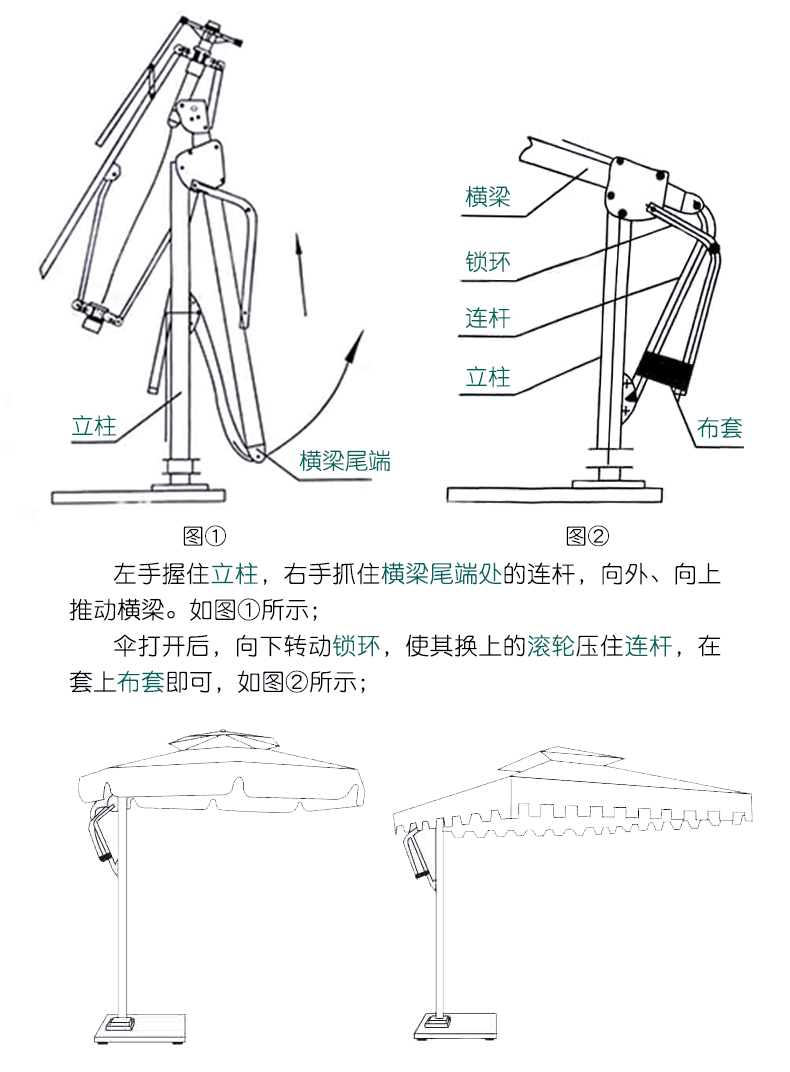 立柱

横梁尾端

图①

横梁

锁环

连杆

立柱

布套

图②

左手握住立柱，右手抓住横梁尾端处的连杆，向外、向上推动横梁。如图①所示；

伞打开后，向下转动锁环，使其换上的滚轮压住连杆，在套上布套即可，如图②所示；