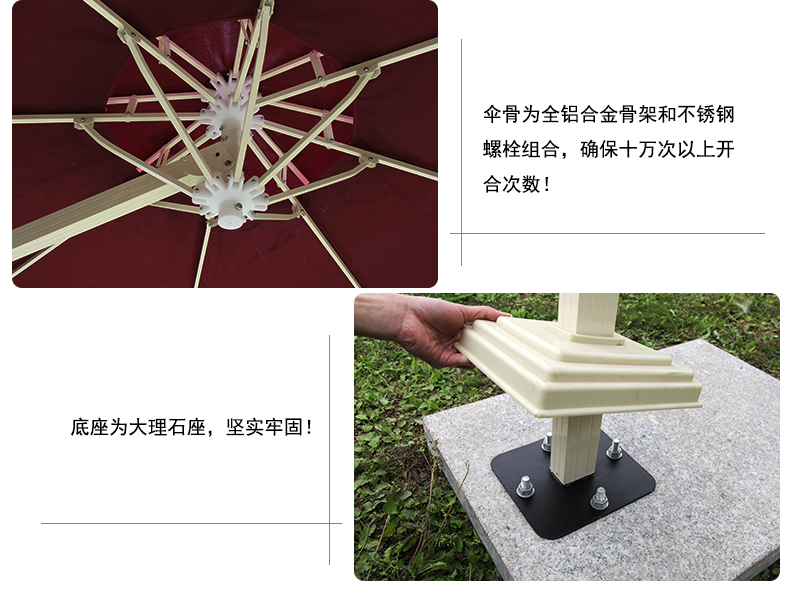 伞骨为全铝合金骨架和不锈钢螺栓组合，确保十万次以上开合次数！

底座为大理石座，坚实牢固！