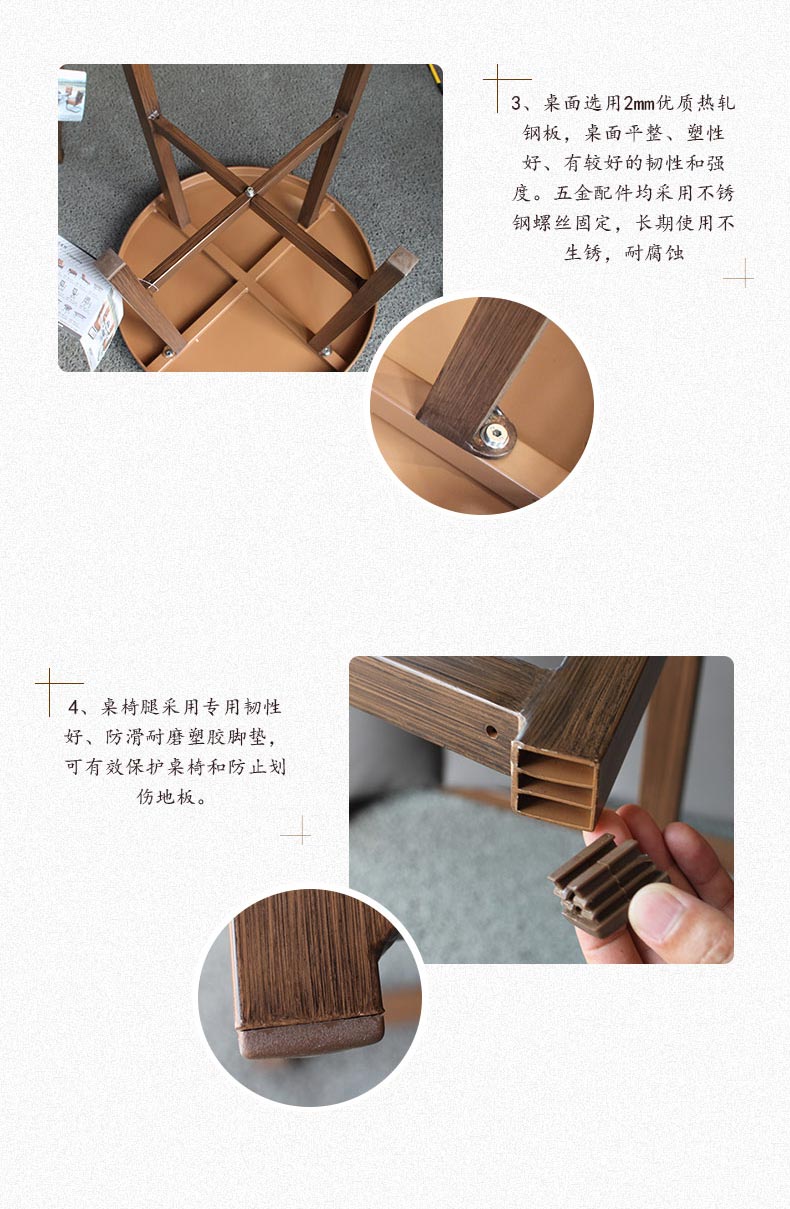 3、桌面选用2mm优质热轧钢板，桌面平整、塑性好、有较好的韧性和强度。五金配件均采用不锈钢螺丝固定，长期使用不生锈，耐腐蚀

4、桌椅腿采用专用韧性好、防滑耐磨塑胶脚垫，可有效保护桌椅和防止划伤地板。