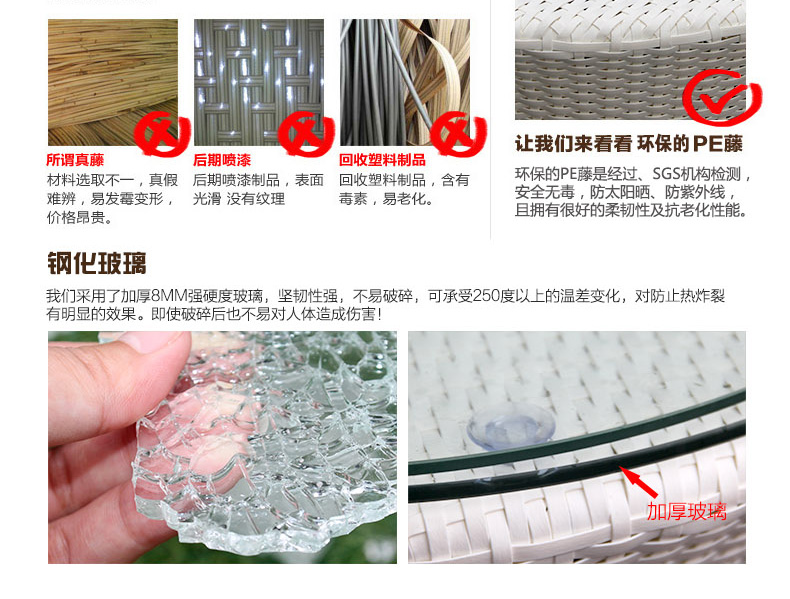 所谓真藤
材料选取不一，真假难辨，易发霉变形，价格昂贵。

后期喷漆
后期喷漆制品，表面光滑 没有纹理

回收塑料制品
回收塑料制品，含有毒素，易老化。

让我们来看看 环保的PE藤
环保的PE藤是经过、SGS机构检测，安全无毒，防太阳晒、防紫外线，且拥有很好的柔韧性及抗老化性能。

钢化玻璃
我们采用了加厚8MM强硬度玻璃，坚韧性强，不易破碎，可承受250度以上的温差变化，对防止热炸裂有明显的效果。即使破碎后也不易对人体造成伤害！

加厚玻璃